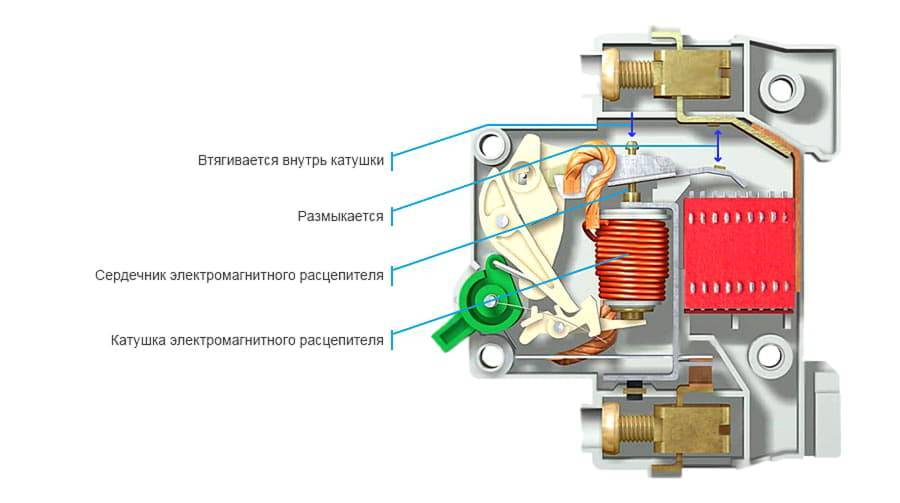 Втягивается внутрь катушки

Размыкается

Сердечник электромагнитного расцепителя

Катушка электромагнитного расцепителя