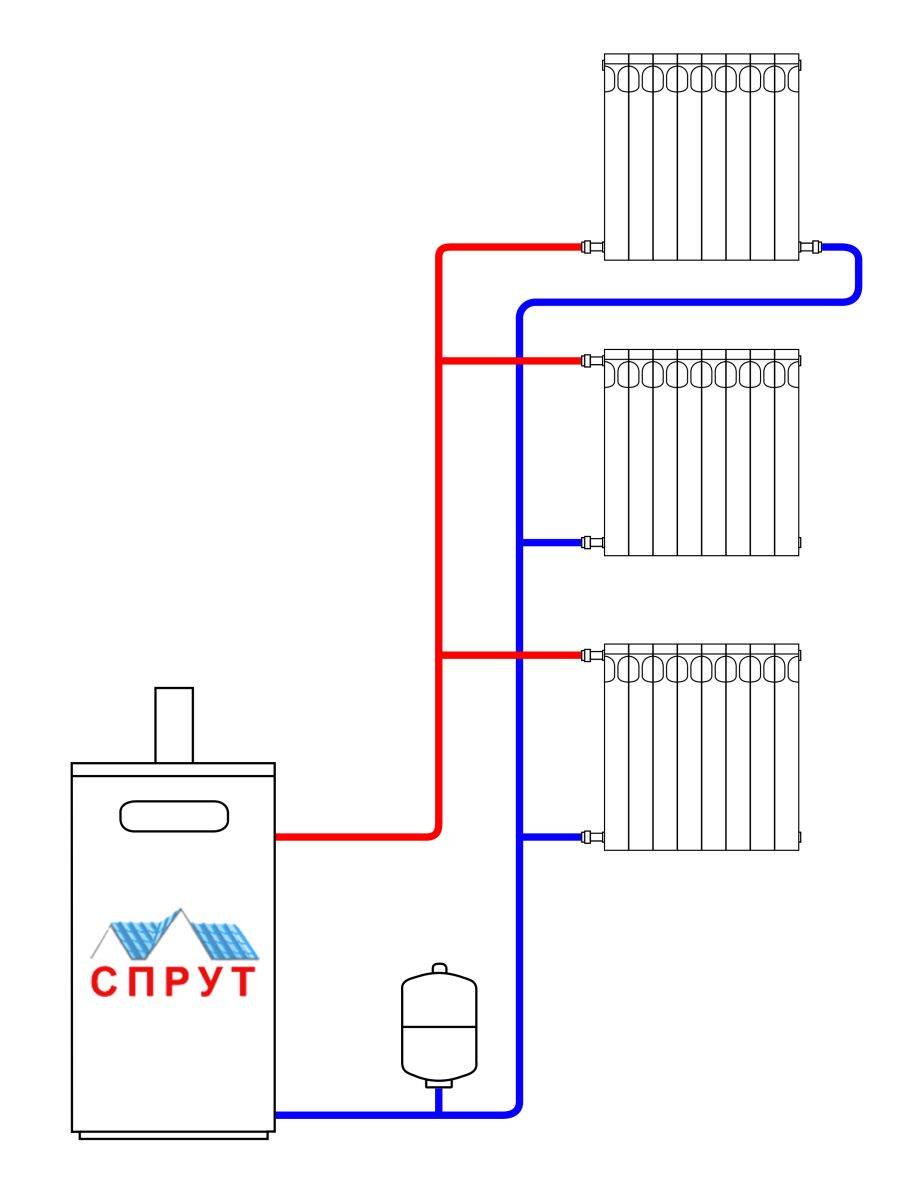 СПРУТ