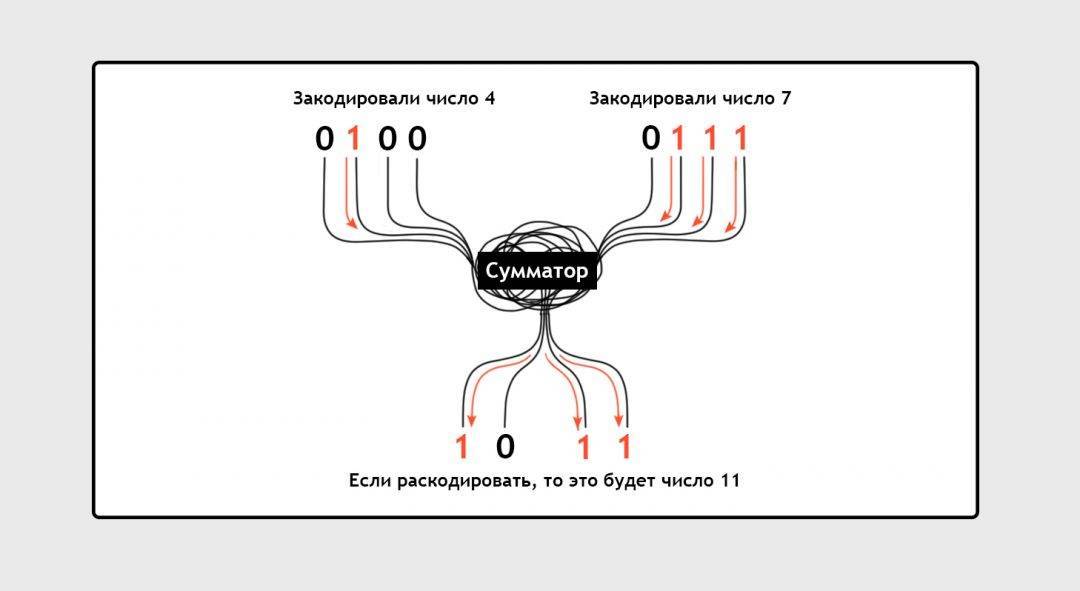 Закодировали число 4

0 1 0 0

Закодировали число 7

0 1 1 1

Сумматор

1 0 1 1

Если раскодировать, то это будет число 11