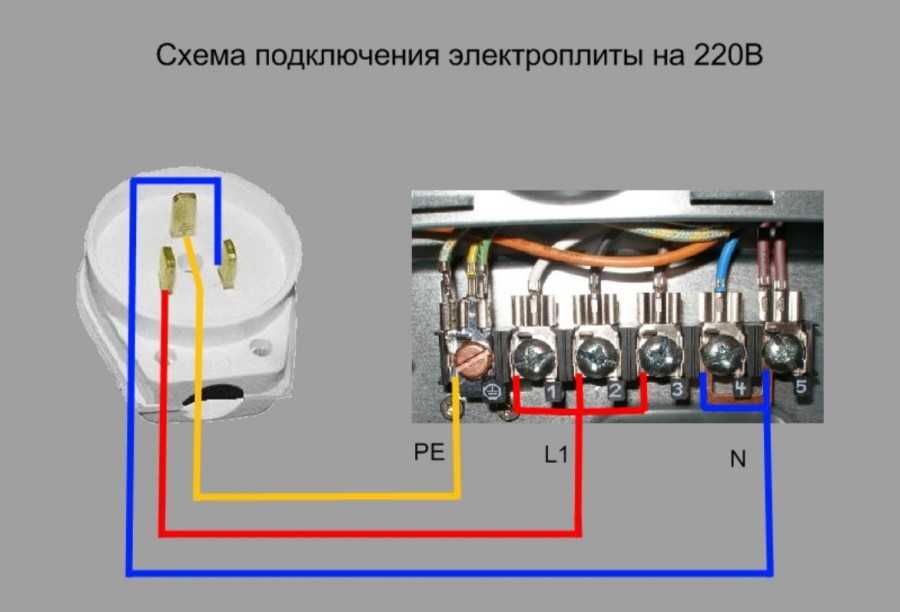 Схема подключения электроплиты на 220В

1
2
3
4
5

PE
L1
N