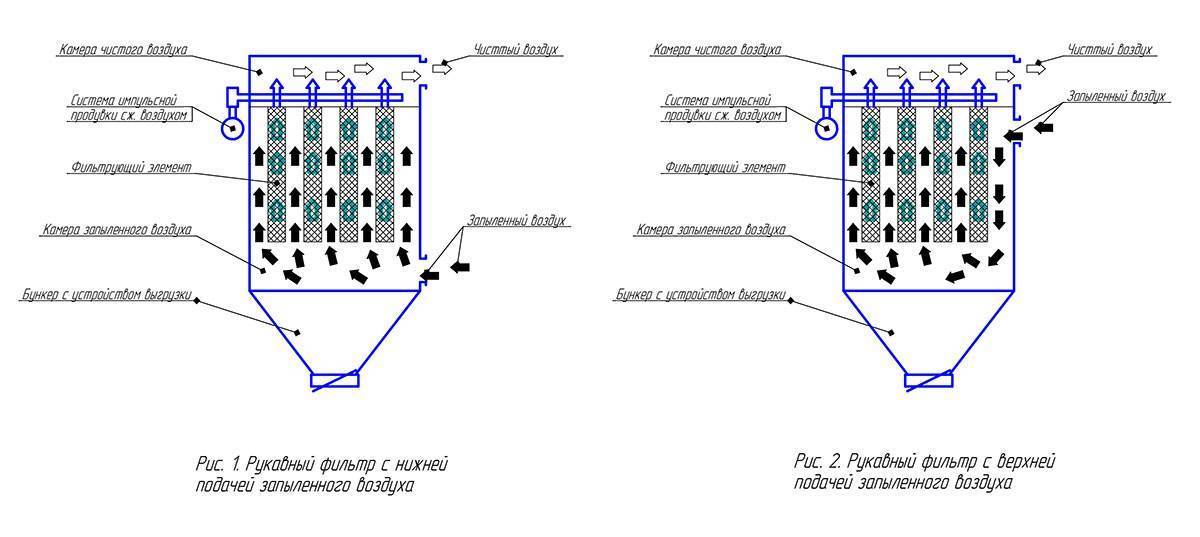 Камера чистого воздуха

Чистый воздух

Система импульсной продувки сж. воздухом

Фильтрующий элемент

Камера запыленного воздуха

Запыленный воздух

Бункер с устройством выгрузки

Рис. 1. Рукавный фильтр с нижней подачей запыленного воздуха

Камера чистого воздуха

Чистый воздух

Система импульсной продувки сж. воздухом

Запыленный воздух

Фильтрующий элемент

Камера запыленного воздуха

Бункер с устройством выгрузки

Рис. 2. Рукавный фильтр с верхней подачей запыленного воздуха