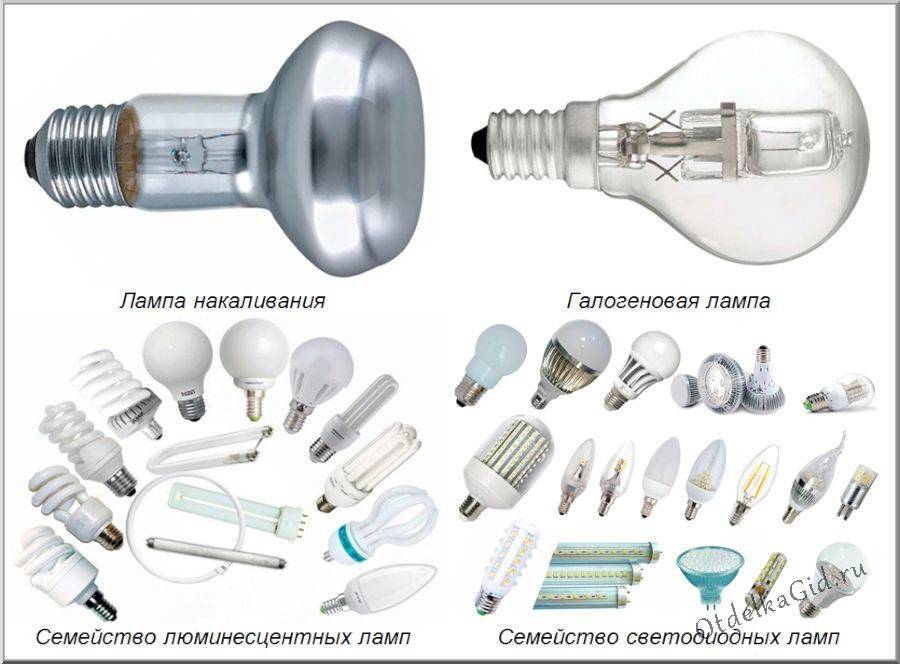 Лампа накаливания

Галогеновая лампа

Семейство люминесцентных ламп

Семейство светодиодных ламп

OtdelkaGid.ru