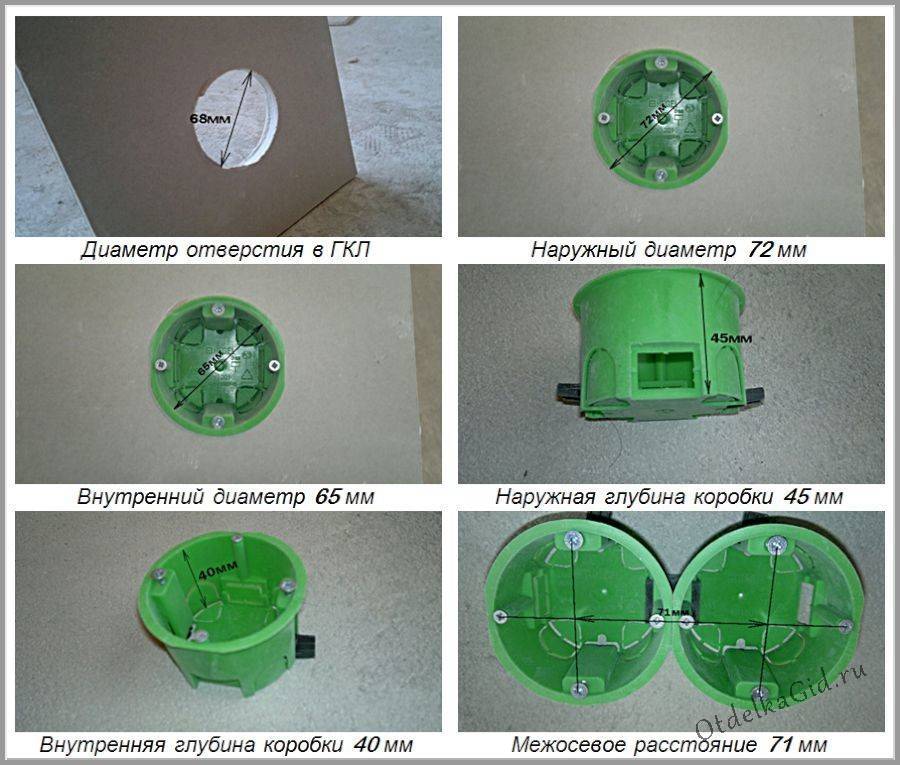 68мм

Диаметр отверстия в ГКЛ

72мм

Наружный диаметр 72 мм

65мм

Внутренний диаметр 65 мм

45мм

Наружная глубина коробки 45 мм

40мм

Внутренняя глубина коробки 40 мм

71мм

OtdelkaGid.ru

Межосевое расстояние 71 мм